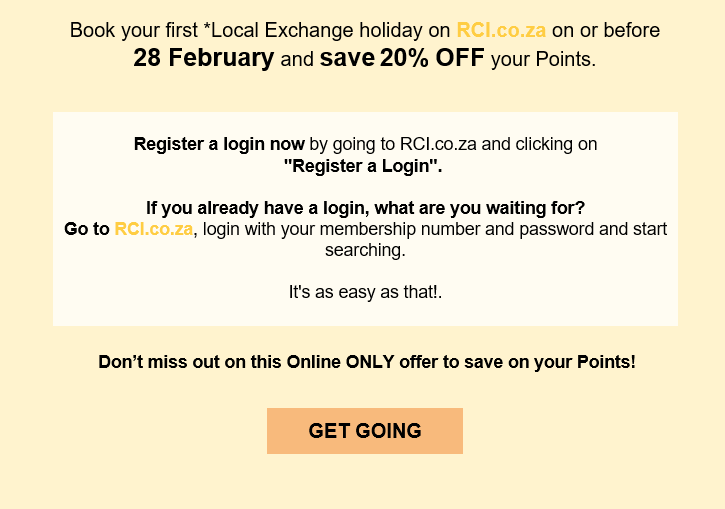 Book your first *Local Exchange holiday on RCI.co.za on or before 28 February and save 20% OFF your Points.

Register a login now by going to RCI.co.za and clicking on "Register a Login".

If you already have a login, what are you waiting for?
Go to RCI.co.za, login with your membership number and password and start searching.

It's as easy as that!.

Don't miss out on this Online ONLY offer to save on your Points!

GET GOING